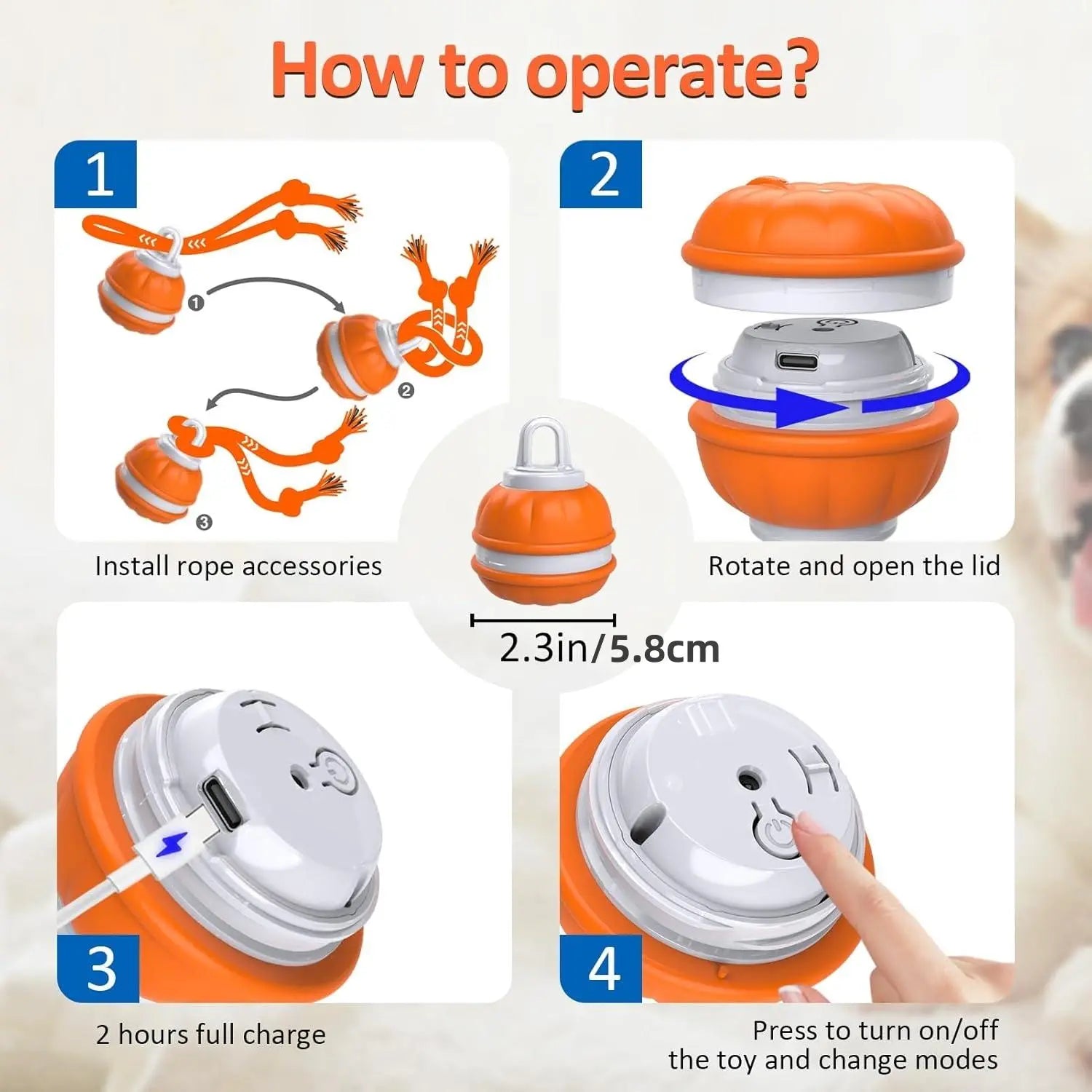 How to operate?

1

❶

❷

❸

Install rope accessories

2

Rotate and open the lid

2.3in/5.8cm

3

2 hours full charge

4

Press to turn on/off the toy and change modes